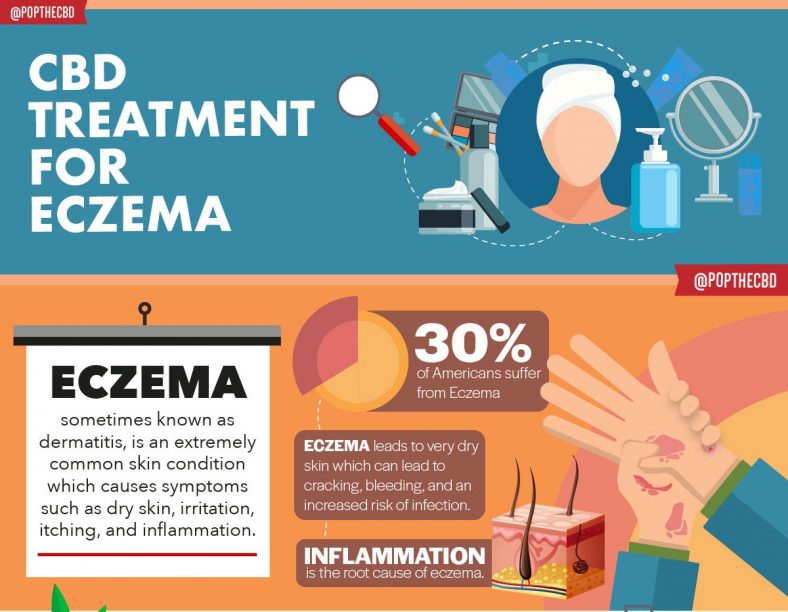 @POPTHECBD

CBD TREATMENT FOR ECZEMA

@POPTHECBD

ECZEMA

sometimes known as dermatitis, is an extremely common skin condition which causes symptoms such as dry skin, irritation, itching, and inflammation.

30%
of Americans suffer from Eczema

ECZEMA leads to very dry skin which can lead to cracking, bleeding, and an increased risk of infection.

INFLAMMATION
is the root cause of eczema.